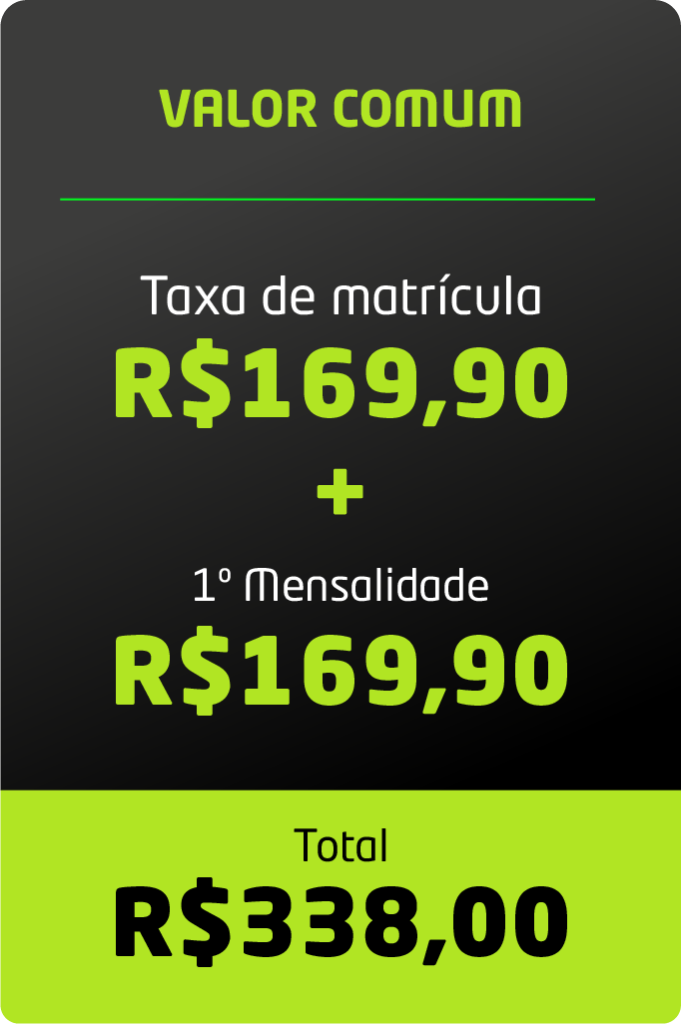 VALOR COMUM

Taxa de matrícula
R$169,90
+
1º Mensalidade
R$169,90

Total
R$338,00