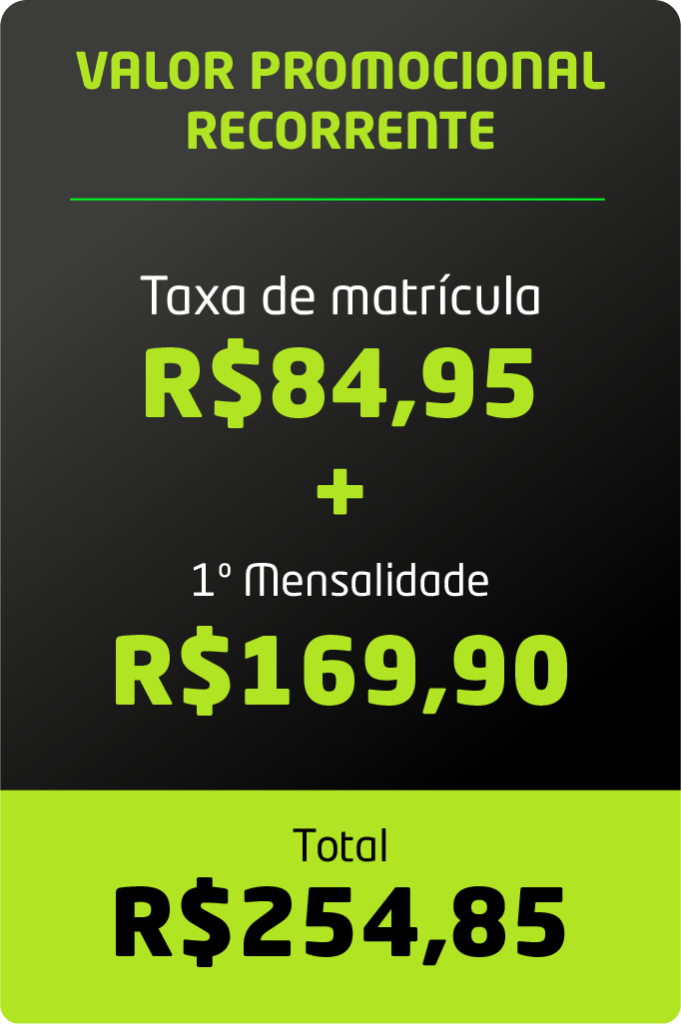 VALOR PROMOCIONAL RECORRENTE

Taxa de matrícula
R$84,95
+
1º Mensalidade
R$169,90

Total
R$254,85